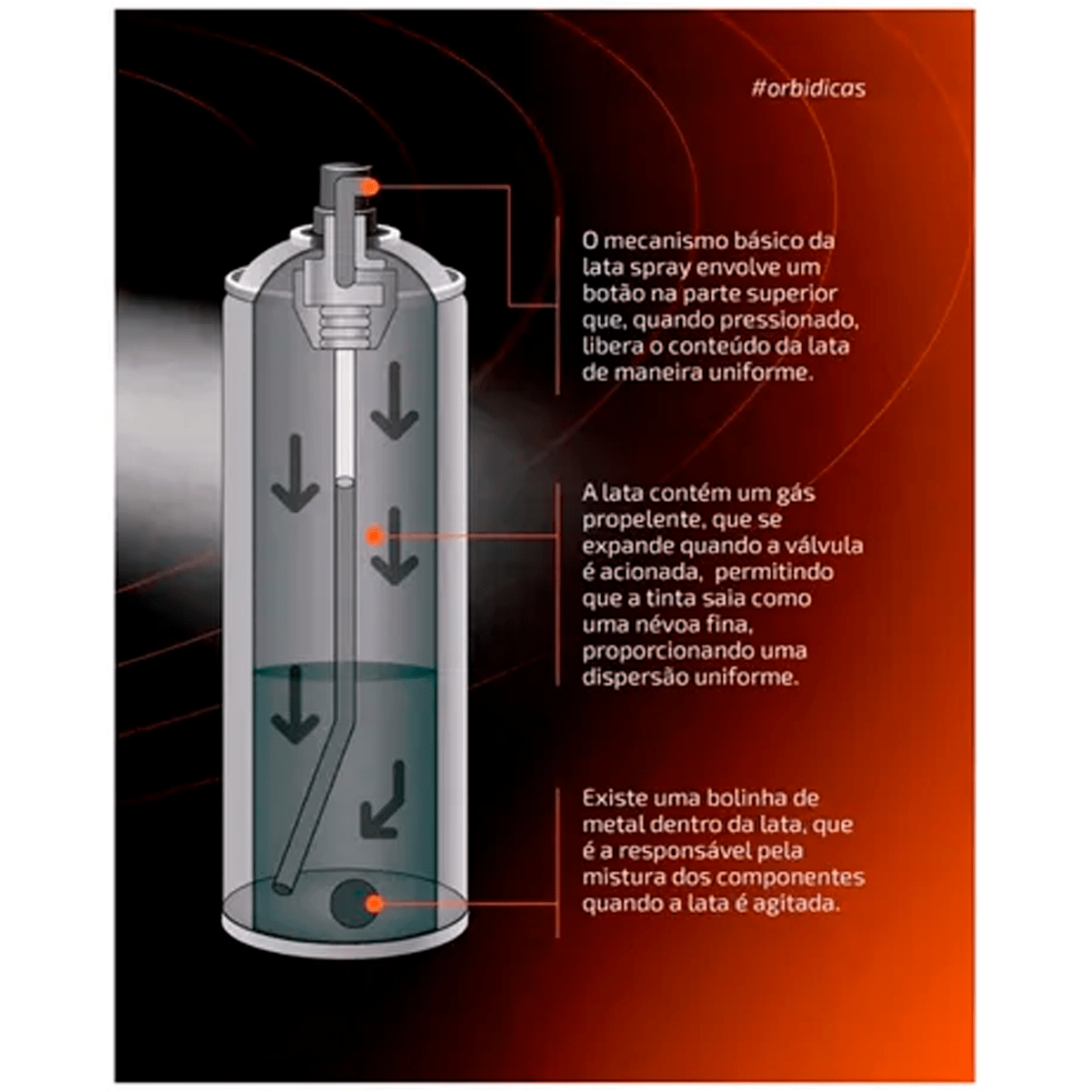 #orbidicas

O mecanismo básico da lata spray envolve um botão na parte superior que, quando pressionado, libera o conteúdo da lata de maneira uniforme.

A lata contém um gás propelente, que se expande quando a válvula é acionada, permitindo que a tinta saia como uma névoa fina, proporcionando uma dispersão uniforme.

Existe uma bolinha de metal dentro da lata, que é a responsável pela mistura dos componentes quando a lata é agitada.